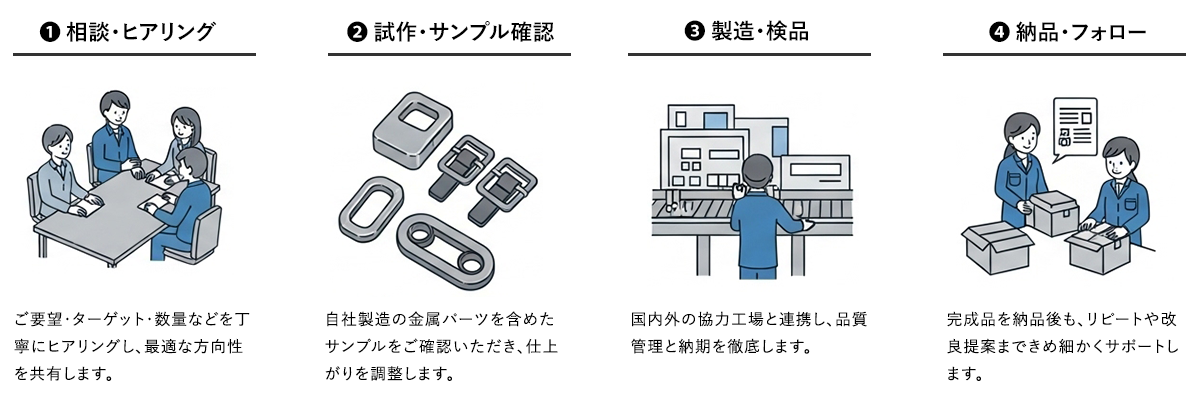 ❶ 相談・ヒアリング

ご要望・ターゲット・数量などを丁寧にヒアリングし、最適な方向性を共有します。

❷ 試作・サンプル確認

自社製造の金属パーツを含めたサンプルをご確認いただき、仕上がりを調整します。

❸ 製造・検品

国内外の協力工場と連携し、品質管理と納期を徹底します。

❹ 納品・フォロー

完成品を納品後も、リピートや改良提案まできめ細かくサポートします。