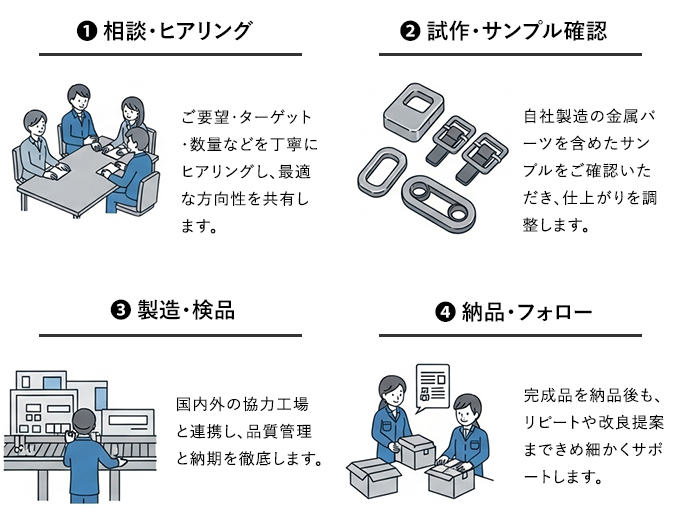 ❶ 相談・ヒアリング

ご要望・ターゲット・数量などを丁寧にヒアリングし、最適な方向性を共有します。

❷ 試作・サンプル確認

自社製造の金属パーツを含めたサンプルをご確認いただき、仕上がりを調整します。

❸ 製造・検品

国内外の協力工場と連携し、品質管理と納期を徹底します。

❹ 納品・フォロー

完成品を納品後も、リピートや改良提案まできめ細かくサポートします。